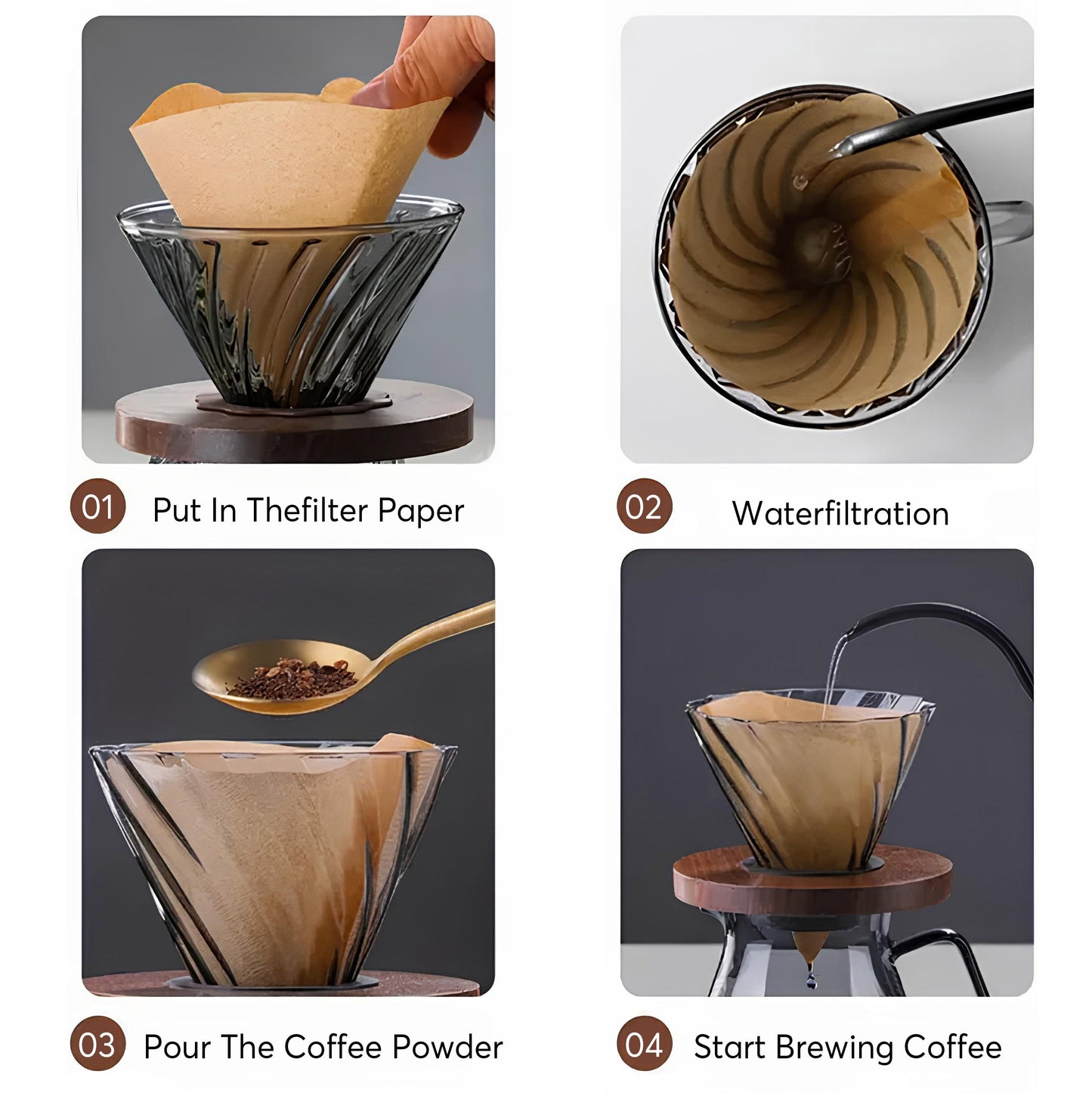 01 Put In Thefilter Paper

02 Waterfiltration

03 Pour The Coffee Powder

04 Start Brewing Coffee